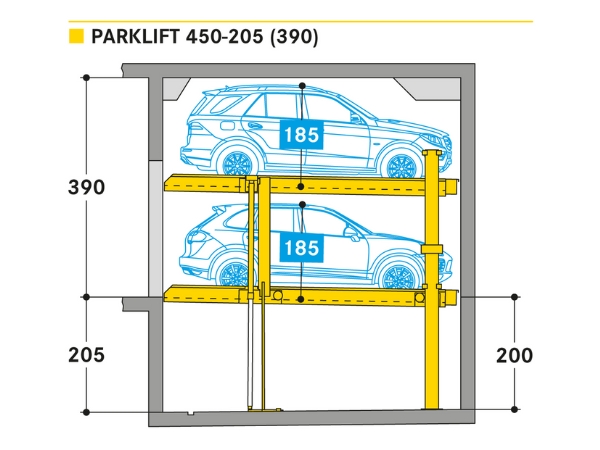 PARKLIFT 450-205 (390)

390

185

185

205

200